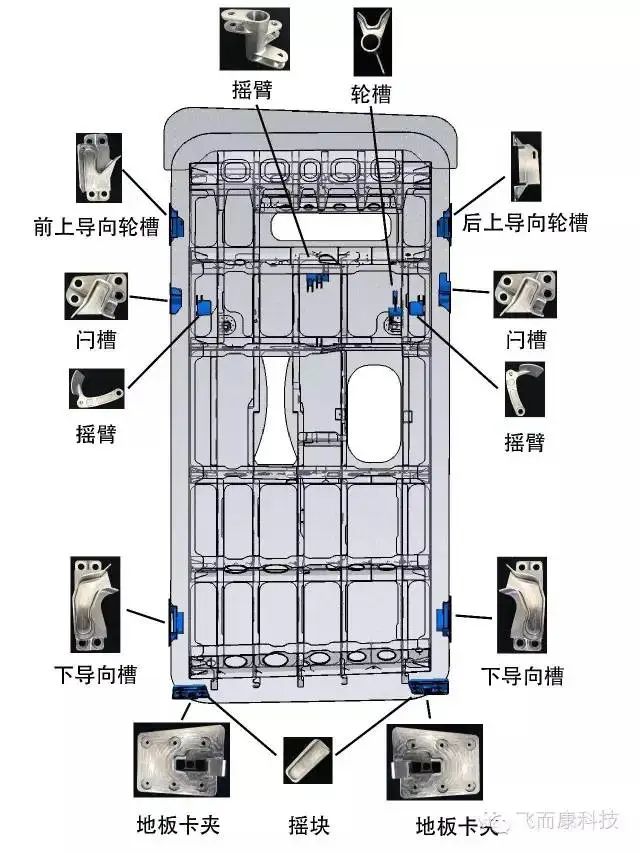 摇臂
轮槽
前上导向轮槽
后上导向轮槽
闩槽
闩槽
摇臂
摇臂
下导向槽
下导向槽
地板卡夹
摇块
地板卡夹
飞而康科技